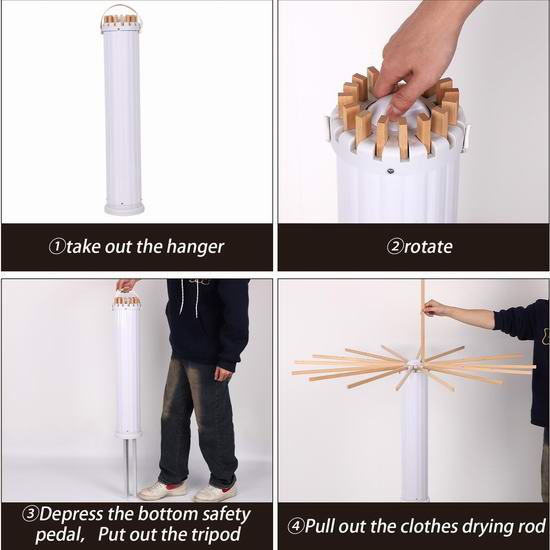 ①take out the hanger

②rotate

③Depress the bottom safety pedal,   Put out the tripod

④Pull out the clothes drying rod