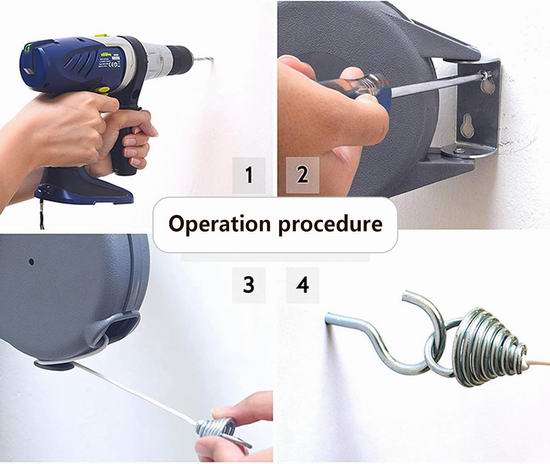 1
2
Operation procedure
3
4