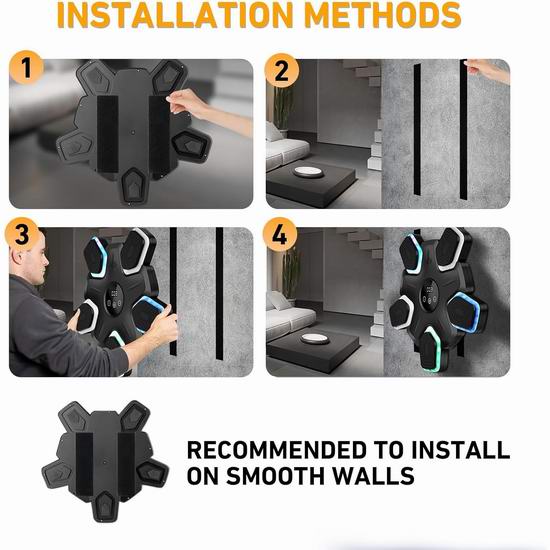 INSTALLATION METHODS

1

2

3

4

RECOMMENDED TO INSTALL ON SMOOTH WALLS