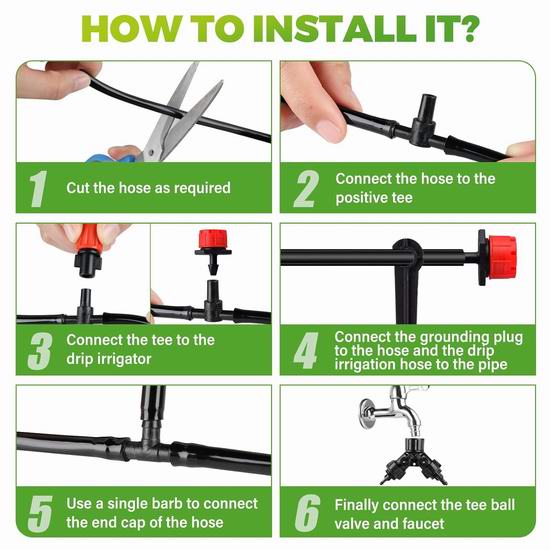 HOW TO INSTALL IT?

1 Cut the hose as required

2 Connect the hose to the positive tee

3 Connect the tee to the drip irrigator

4 Connect the grounding plug to the hose and the drip irrigation hose to the pipe

5 Use a single barb to connect the end cap of the hose

6 Finally connect the tee ball valve and faucet