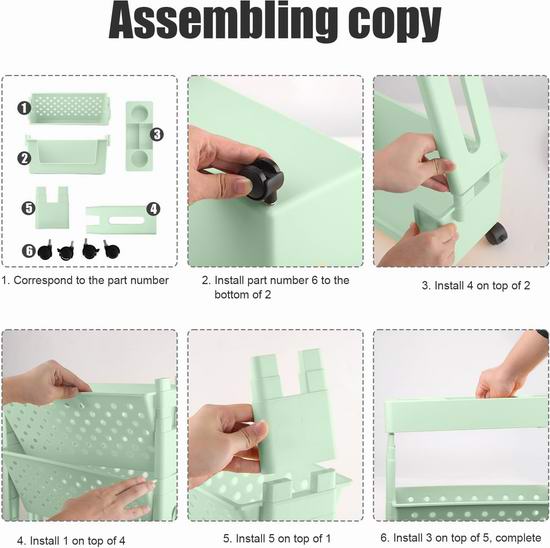 Assembling copy

1
2
3
5
4
6

1. Correspond to the part number

2. Install part number 6 to the bottom of 2

3. Install 4 on top of 2

4. Install 1 on top of 4

5. Install 5 on top of 1

6. Install 3 on top of 5, complete