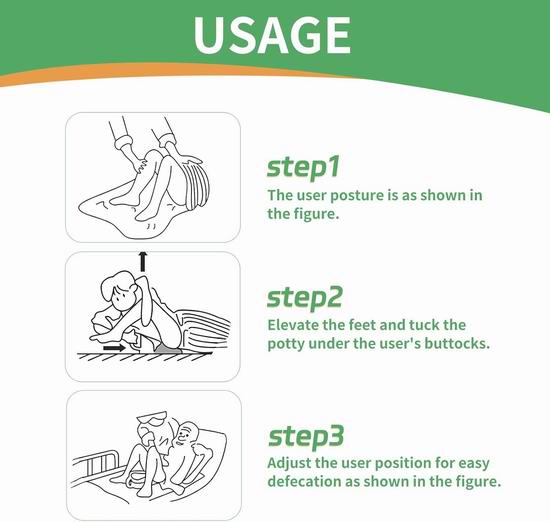 USAGE

step1
The user posture is as shown in the figure.

step2
Elevate the feet and tuck the potty under the user's buttocks.

step3
Adjust the user position for easy defecation as shown in the figure.