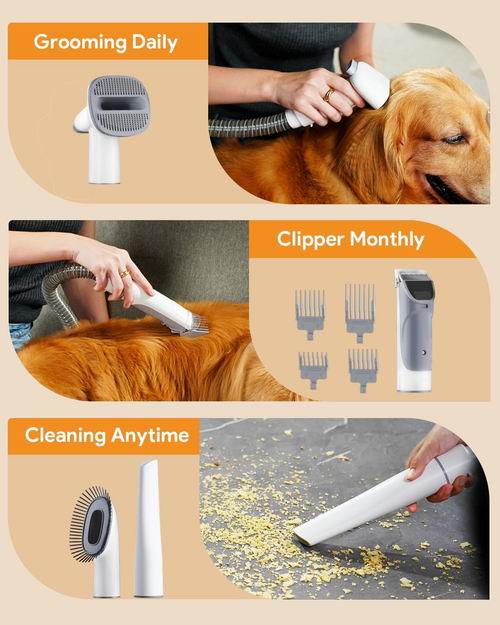 Grooming Daily

Clipper Monthly

Cleaning Anytime