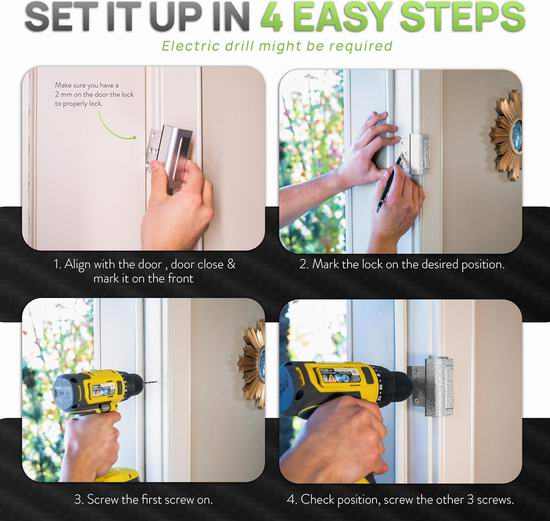 SET IT UP IN 4 EASY STEPS

Electric drill might be required

Make sure you have a 2 mm on the door the lock to properly lock.

1. Align with the door , door close & mark it on the front

2. Mark the lock on the desired position.

3. Screw the first screw on.

4. Check position, screw the other 3 screws.