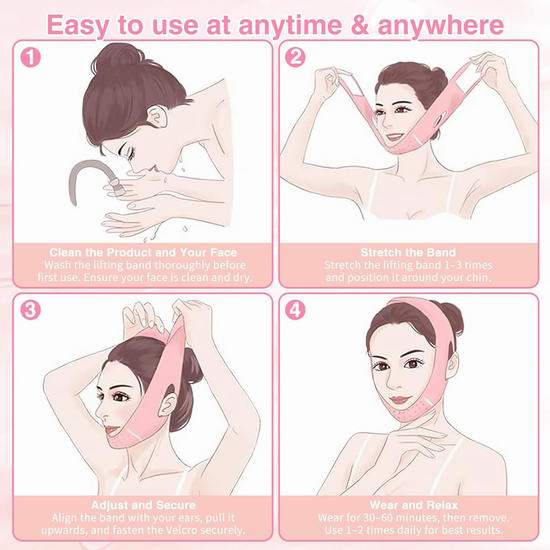 Easy to use at anytime & anywhere

1

Clean the Product and Your Face
Wash the lifting band thoroughly before first use. Ensure your face is clean and dry.

2

Stretch the Band
Stretch the lifting band 1–3 times and position it around your chin.

3

Adjust and Secure
Align the band with your ears, pull it upwards, and fasten the Velcro securely.

4

Wear and Relax
Wear for 30–60 minutes, then remove. Use 1–2 times daily for best results.