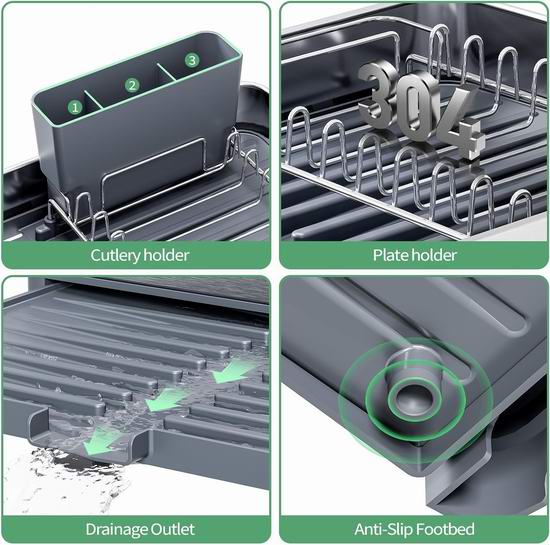 1
2
3
Cutlery holder

304
Plate holder

Drainage Outlet

Anti-Slip Footbed