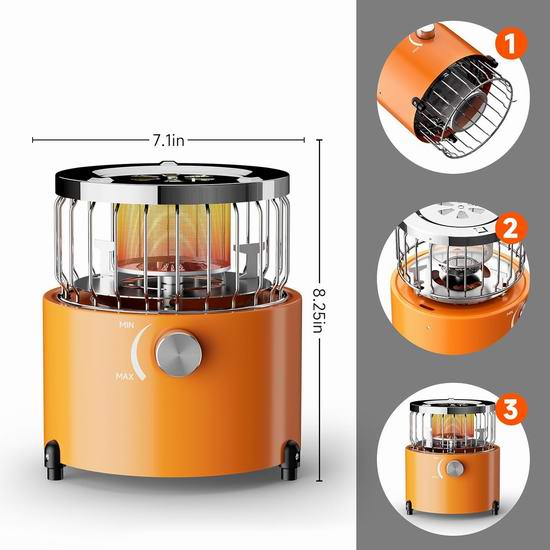 7.1in

8.25in

MIN

MAX

1

2

3