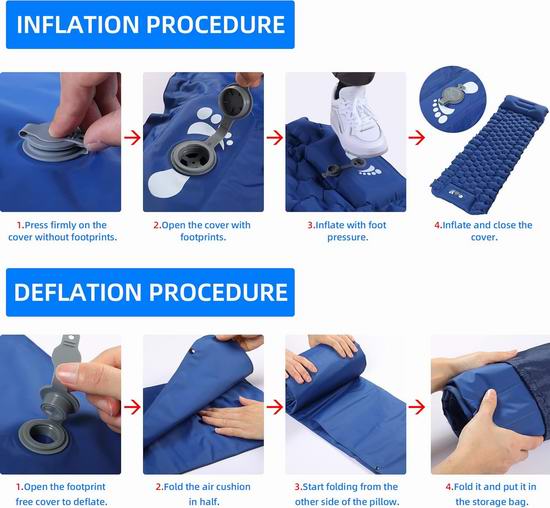 INFLATION PROCEDURE

1.Press firmly on the cover without footprints.

2.Open the cover with footprints.

3.Inflate with foot pressure.

4.Inflate and close the cover.

DEFLATION PROCEDURE

1.Open the footprint free cover to deflate.

2.Fold the air cushion in half.

3.Start folding from the other side of the pillow.

4.Fold it and put it in the storage bag.