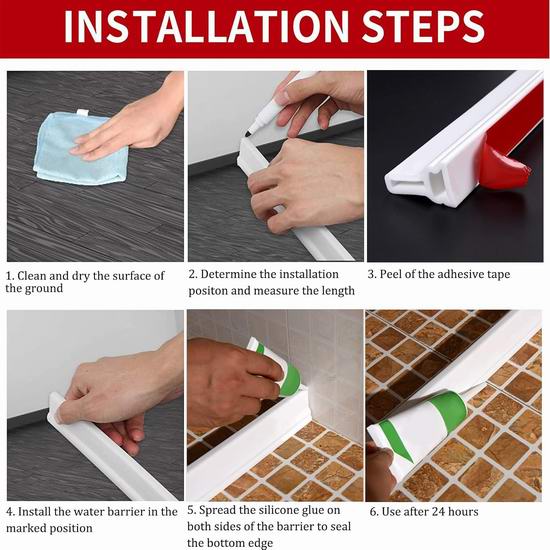 INSTALLATION STEPS

1. Clean and dry the surface of the ground

2. Determine the installation positon and measure the length

3. Peel of the adhesive tape

4. Install the water barrier in the marked position

5. Spread the silicone glue on both sides of the barrier to seal the bottom edge

6. Use after 24 hours