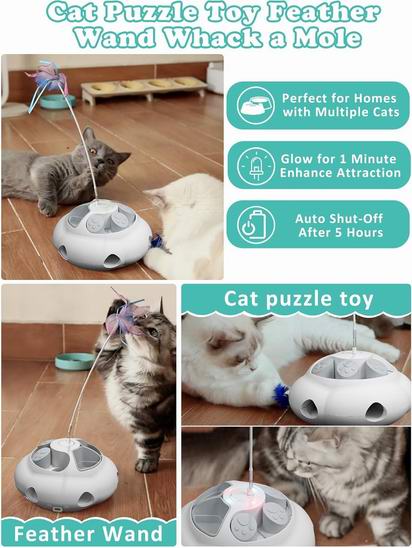 Cat Puzzle Toy Feather Wand Whack a Mole

Perfect for Homes with Multiple Cats

Glow for 1 Minute Enhance Attraction

Auto Shut-Off After 5 Hours

Cat puzzle toy

Feather Wand