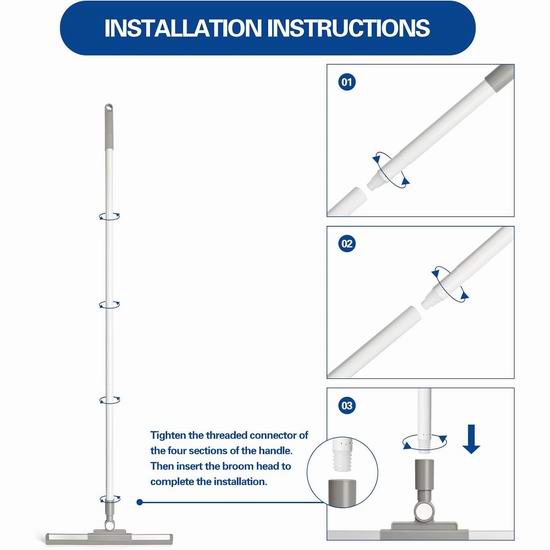 INSTALLATION INSTRUCTIONS

01

02

03

Tighten the threaded connector of the four sections of the handle. Then insert the broom head to complete the installation.