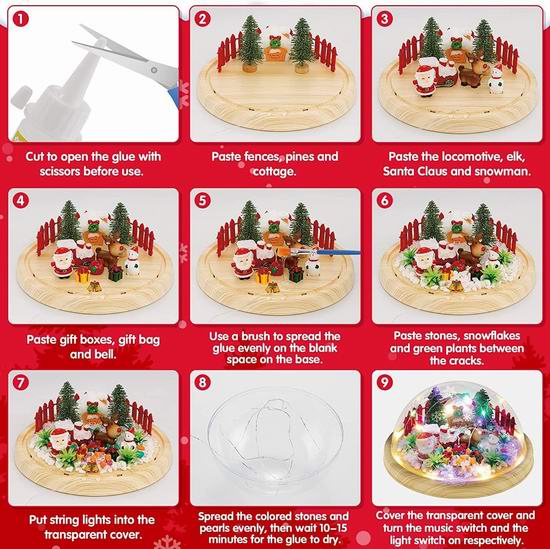 1
Cut to open the glue with scissors before use.

2
Paste fences, pines and cottage.

3
Paste the locomotive, elk, Santa Claus and snowman.

4
Paste gift boxes, gift bag and bell.

5
Use a brush to spread the glue evenly on the blank space on the base.

6
Paste stones, snowflakes and green plants between the cracks.

7
Put string lights into the transparent cover.

8
Spread the colored stones and pearls evenly, then wait 10–15 minutes for the glue to dry.

9
Cover the transparent cover and turn the music switch and the light switch on respectively.