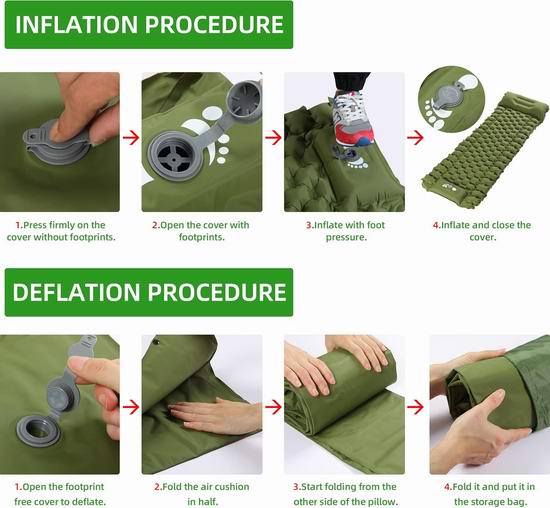 INFLATION PROCEDURE

1.Press firmly on the cover without footprints.

2.Open the cover with footprints.

3.Inflate with foot pressure.

4.Inflate and close the cover.

DEFLATION PROCEDURE

1.Open the footprint free cover to deflate.

2.Fold the air cushion in half.

3.Start folding from the other side of the pillow.

4.Fold it and put it in the storage bag.