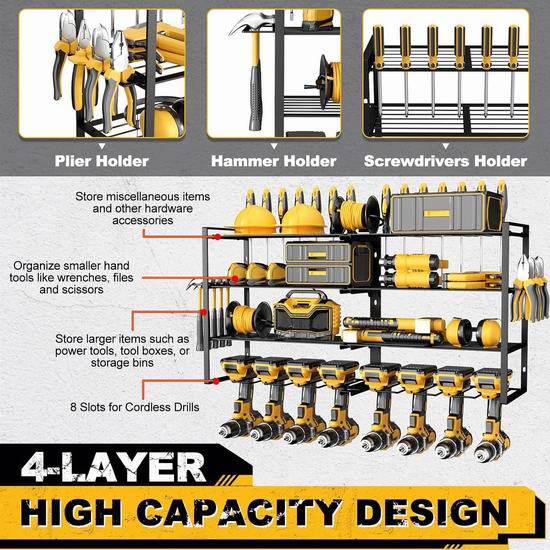 Plier Holder

Hammer Holder

Screwdrivers Holder

Store miscellaneous items and other hardware accessories

Organize smaller hand tools like wrenches, files and scissors

Store larger items such as power tools, tool boxes, or storage bins

8 Slots for Cordless Drills

4-LAYER

HIGH CAPACITY DESIGN