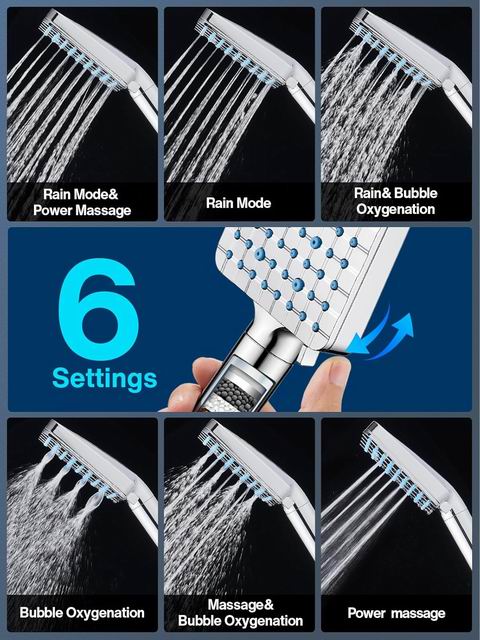 Rain Mode&
Power Massage

Rain Mode

Rain& Bubble
Oxygenation

6
Settings

Bubble Oxygenation

Massage&
Bubble Oxygenation

Power massage