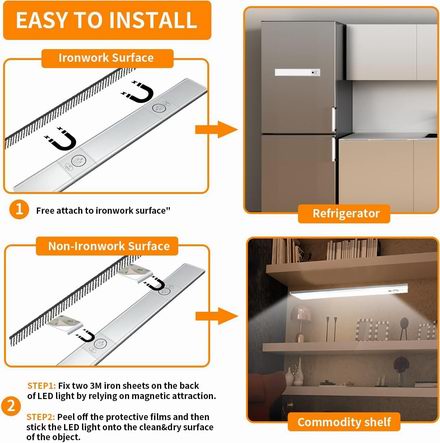 EASY TO INSTALL

Ironwork Surface

1 Free attach to ironwork surface"

Refrigerator

Non-Ironwork Surface

2 STEP1: Fix two 3M iron sheets on the back of LED light by relying on magnetic attraction.

STEP2: Peel off the protective films and then stick the LED light onto the clean&dry surface of the object.

Commodity shelf