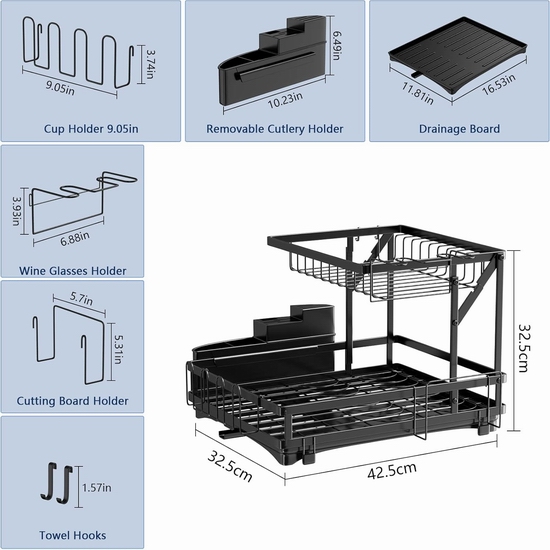 3.74in
9.05in
Cup Holder 9.05in

6.49in
10.23in
Removable Cutlery Holder

11.81in
16.53in
Drainage Board

3.93in
6.88in
Wine Glasses Holder

5.7in
5.31in
Cutting Board Holder

1.57in
Towel Hooks

32.5cm
32.5cm
42.5cm