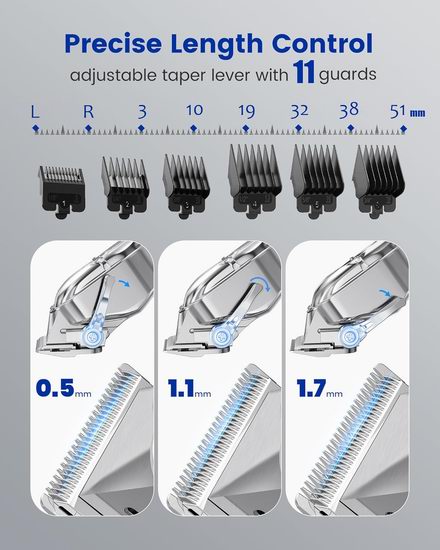 Precise Length Control

adjustable taper lever with 11 guards

L R 3 10 19 32 38 51 mm

0.5mm

1.1mm

1.7mm