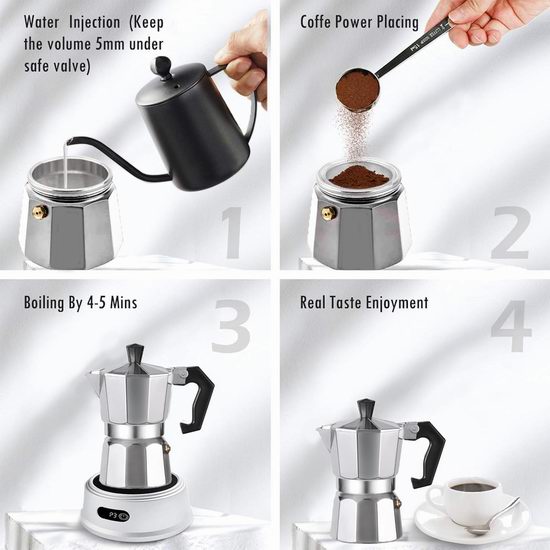 Water Injection (Keep the volume 5mm under safe valve)

1

Coffe Power Placing

2

Boiling By 4-5 Mins

3

P3

Real Taste Enjoyment

4