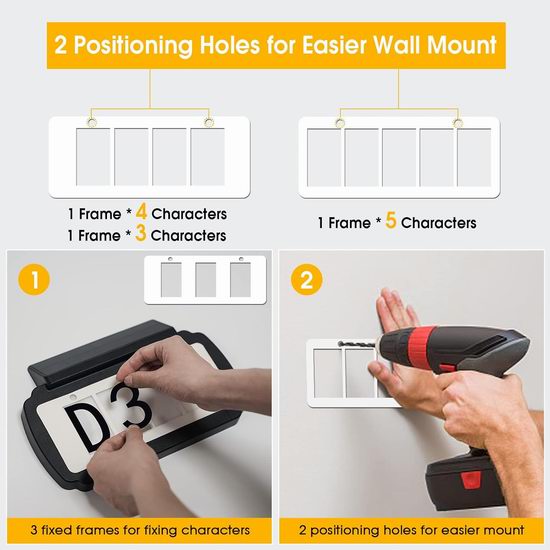 2 Positioning Holes for Easier Wall Mount

1 Frame * 4 Characters
1 Frame * 3 Characters

1 Frame * 5 Characters

1

D3

3 fixed frames for fixing characters

2

2 positioning holes for easier mount