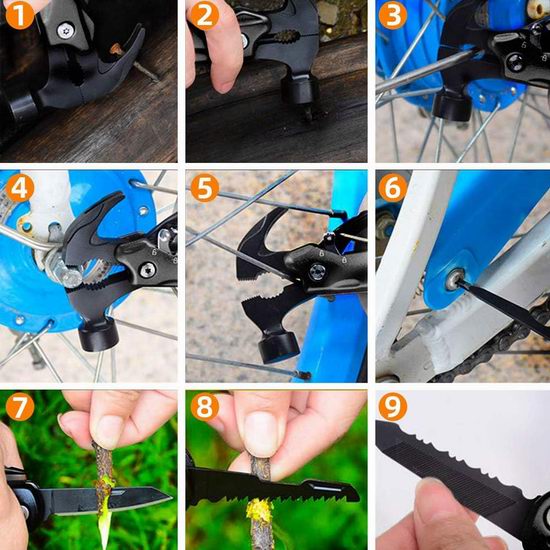 1
2
3
4
5
6
7
8
9