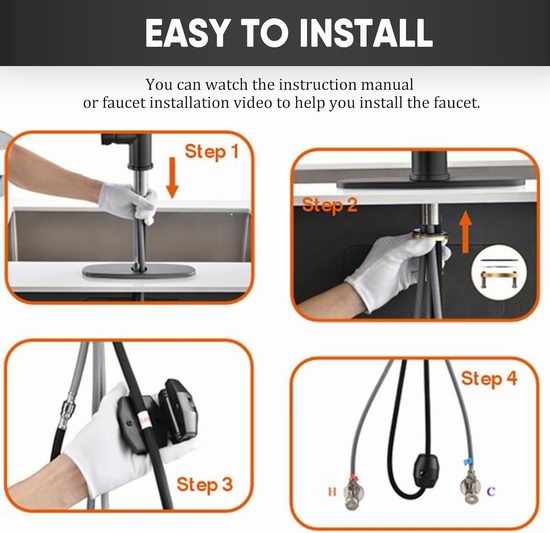 EASY TO INSTALL

You can watch the instruction manual or faucet installation video to help you install the faucet.

Step 1

Step 2

Step 3

Step 4

H

C