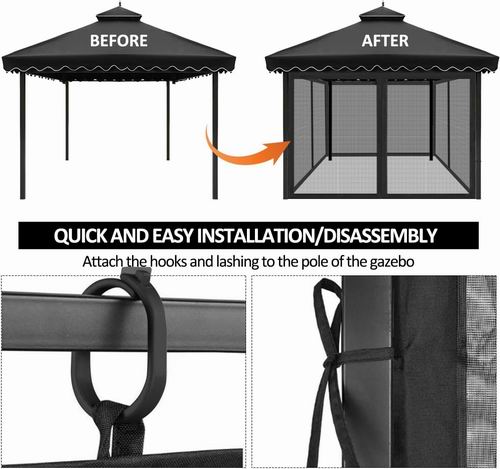 BEFORE

AFTER

QUICK AND EASY INSTALLATION/DISASSEMBLY

Attach the hooks and lashing to the pole of the gazebo