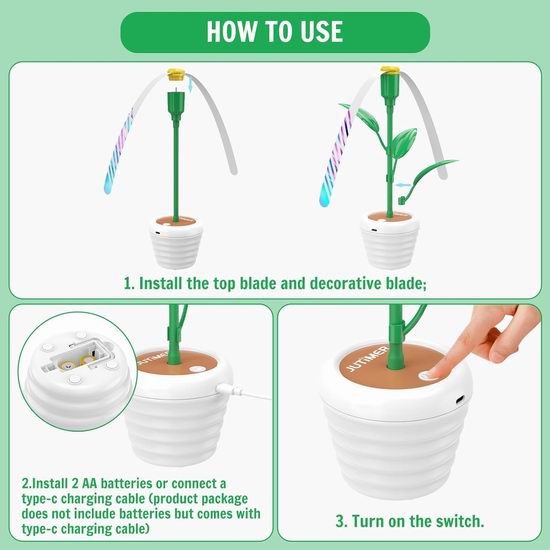 HOW TO USE

1. Install the top blade and decorative blade;

JUTIMER

2.Install 2 AA batteries or connect a type-c charging cable (product package does not include batteries but comes with type-c charging cable)

JUTIMER

3. Turn on the switch.