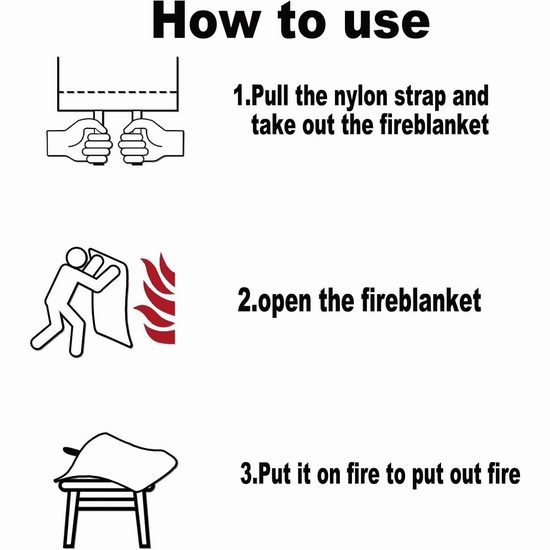 How to use

1.Pull the nylon strap and take out the fireblanket

2.open the fireblanket

3.Put it on fire to put out fire