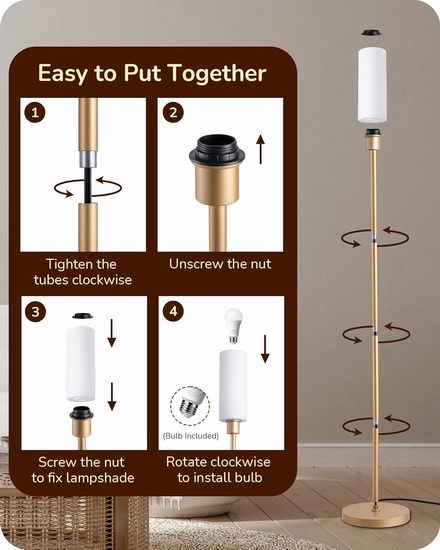 Easy to Put Together

1

Tighten the tubes clockwise

2

Unscrew the nut

3

Screw the nut to fix lampshade

4

(Bulb Included)

Rotate clockwise to install bulb