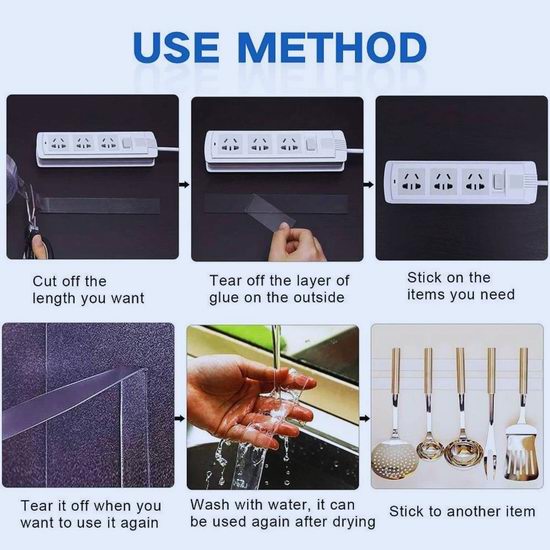 USE METHOD

Cut off the length you want

Tear off the layer of glue on the outside

Stick on the items you need

Tear it off when you want to use it again

Wash with water, it can be used again after drying

Stick to another item