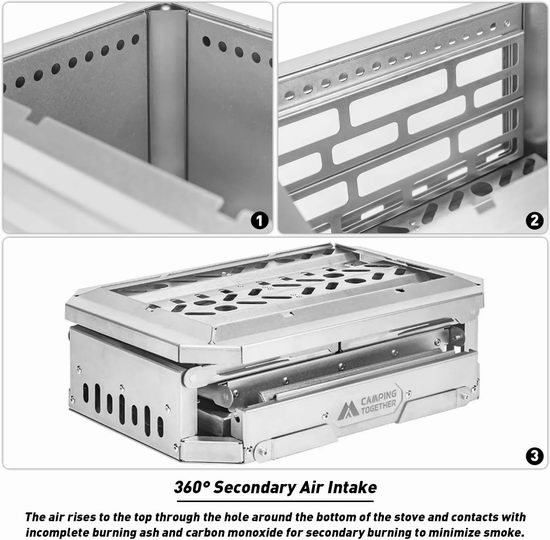 1

2

CAMPING TOGETHER

3

360° Secondary Air Intake

The air rises to the top through the hole around the bottom of the stove and contacts with incomplete burning ash and carbon monoxide for secondary burning to minimize smoke.