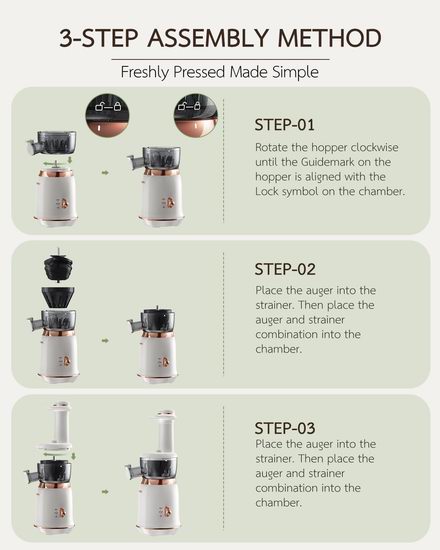 3-STEP ASSEMBLY METHOD

Freshly Pressed Made Simple

STEP-01
Rotate the hopper clockwise until the Guidemark on the hopper is aligned with the Lock symbol on the chamber.

STEP-02
Place the auger into the strainer. Then place the auger and strainer combination into the chamber.

STEP-03
Place the auger into the strainer. Then place the auger and strainer combination into the chamber.