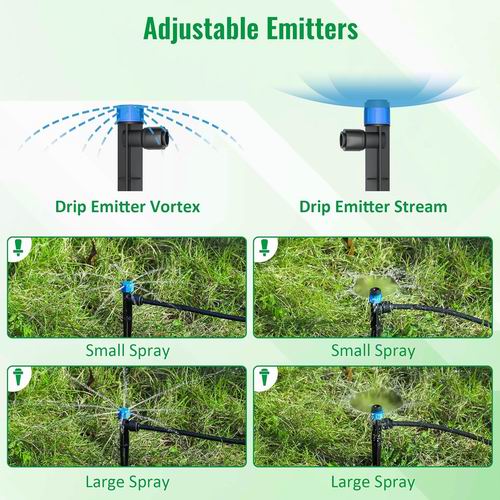 Adjustable Emitters

Drip Emitter Vortex

Drip Emitter Stream

Small Spray

Small Spray

Large Spray

Large Spray