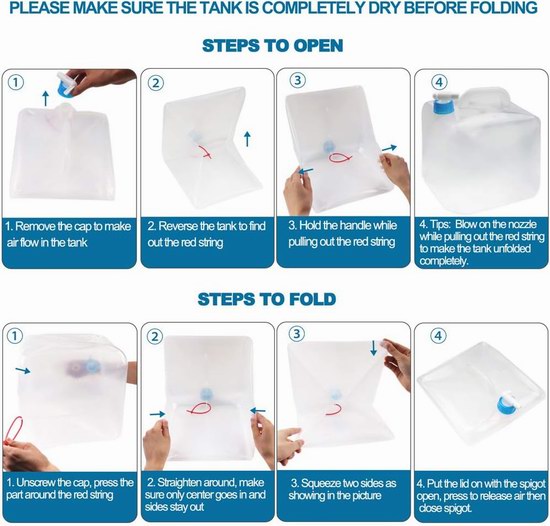 PLEASE MAKE SURE THE TANK IS COMPLETELY DRY BEFORE FOLDING

STEPS TO OPEN

①
1. Remove the cap to make air flow in the tank

②
2. Reverse the tank to find out the red string

③
3. Hold the handle while pulling out the red string

④
4. Tips: Blow on the nozzle while pulling out the red string to make the tank unfolded completely.

STEPS TO FOLD

①
1. Unscrew the cap, press the part around the red string

②
2. Straighten around, make sure only center goes in and sides stay out

③
3. Squeeze two sides as showing in the picture

④
4. Put the lid on with the spigot open, press to release air then close spigot.