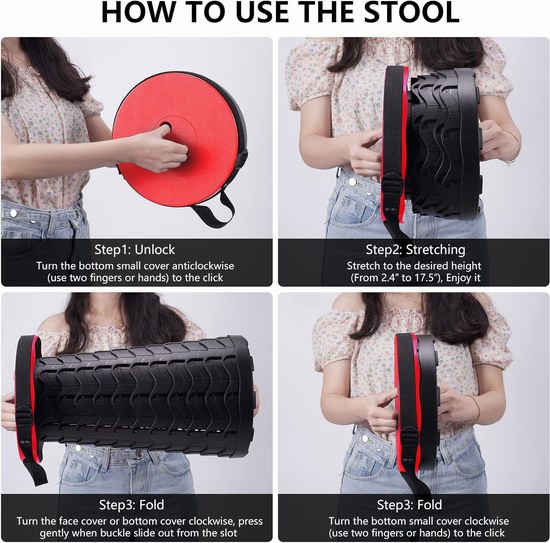 HOW TO USE THE STOOL

Step1: Unlock
Turn the bottom small cover anticlockwise (use two fingers or hands) to the click

Step2: Stretching
Stretch to the desired height (From 2.4" to 17.5"), Enjoy it

Step3: Fold
Turn the face cover or bottom cover clockwise, press gently when buckle slide out from the slot

Step3: Fold
Turn the bottom small cover clockwise (use two fingers or hands) to the click