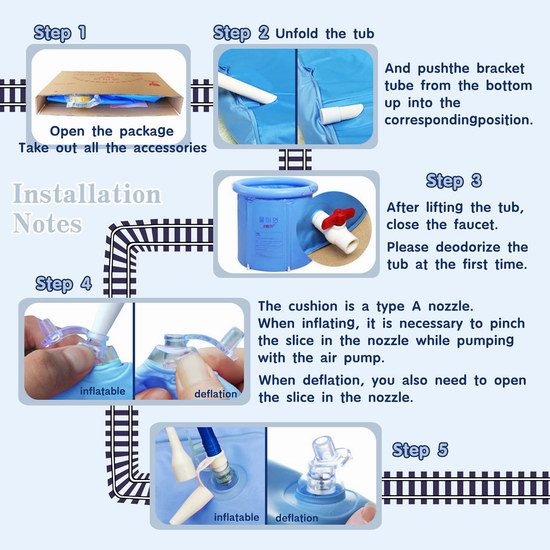 Step 1

Open the package
Take out all the accessories

Step 2 Unfold the tub

And pushthe bracket tube from the bottom up into the correspondingposition.

Installation Notes

Step 3

After lifting the tub, close the faucet.

Please deodorize the tub at the first time.

Step 4

inflatable

deflation

The cushion is a type A nozzle. When inflating, it is necessary to pinch the slice in the nozzle while pumping with the air pump.

When deflation, you also need to open the slice in the nozzle.

inflatable

deflation

Step 5