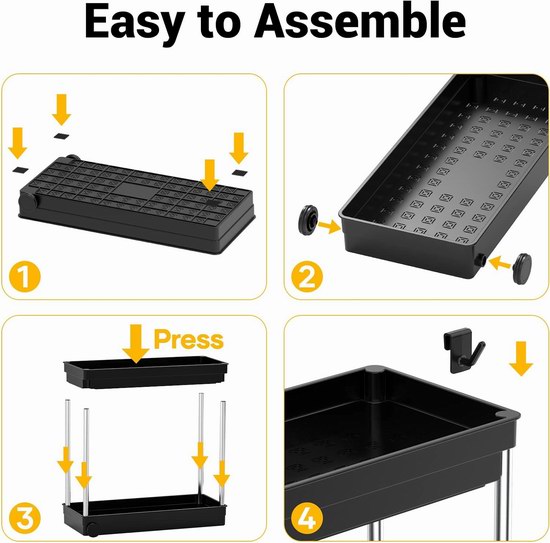 Easy to Assemble

1

2

Press

3

4