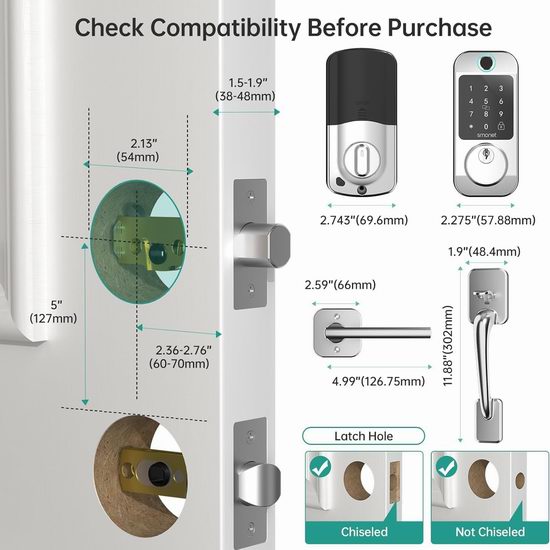 Check Compatibility Before Purchase

1.5-1.9"
(38-48mm)

2.13"
(54mm)

5"
(127mm)

2.36-2.76"
(60-70mm)

1 2 3
4 5 6
7 8 9
* 0
smonet

2.743"(69.6mm)

2.275"(57.88mm)

1.9"(48.4mm)

2.59"(66mm)

4.99"(126.75mm)

11.88"(302mm)

Latch Hole

Chiseled

Not Chiseled