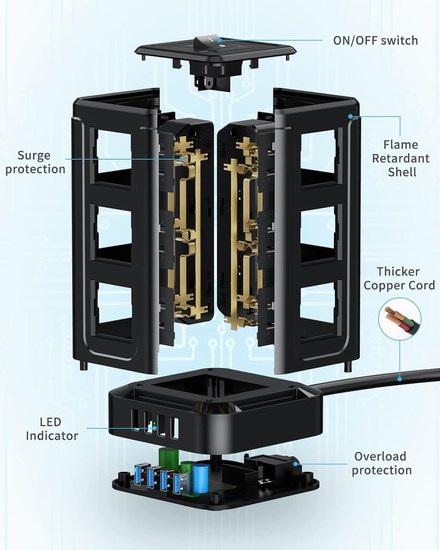 ON/OFF switch

Surge protection

Flame Retardant Shell

Thicker Copper Cord

LED Indicator

Overload protection