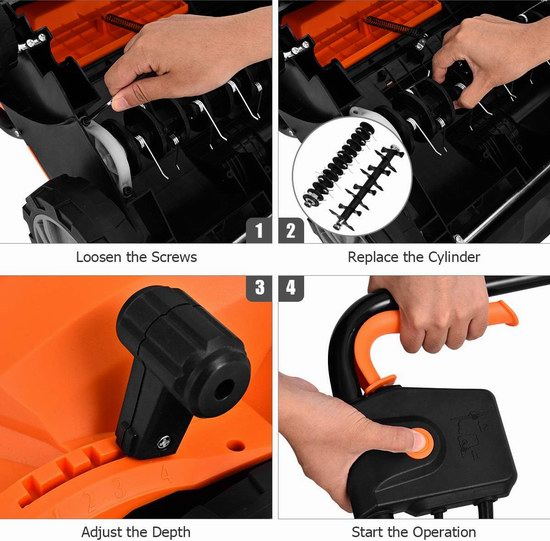 1

Loosen the Screws

2

Replace the Cylinder

3

2 3 4

Adjust the Depth

4

Start the Operation