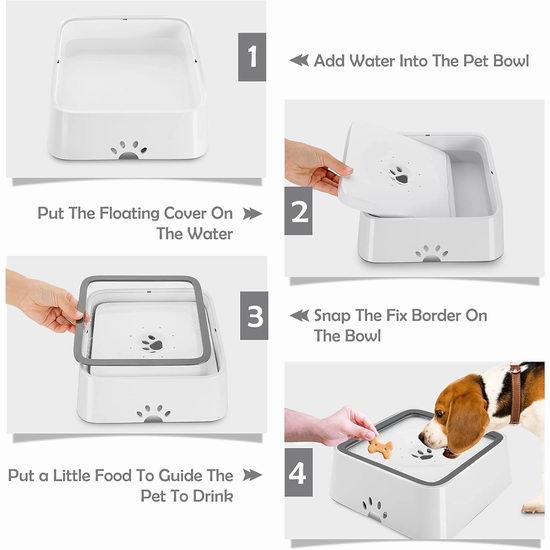 1

Add Water Into The Pet Bowl

Put The Floating Cover On The Water

2

3

Snap The Fix Border On The Bowl

Put a Little Food To Guide The Pet To Drink

4