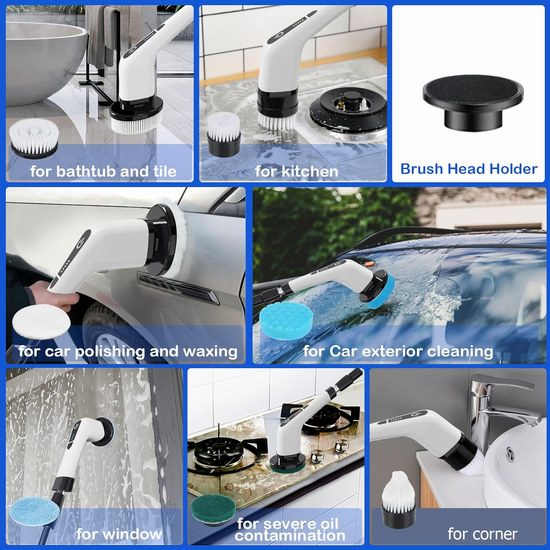 for bathtub and tile

for kitchen

Brush Head Holder

for car polishing and waxing

for Car exterior cleaning

for window

for severe oil contamination

for corner