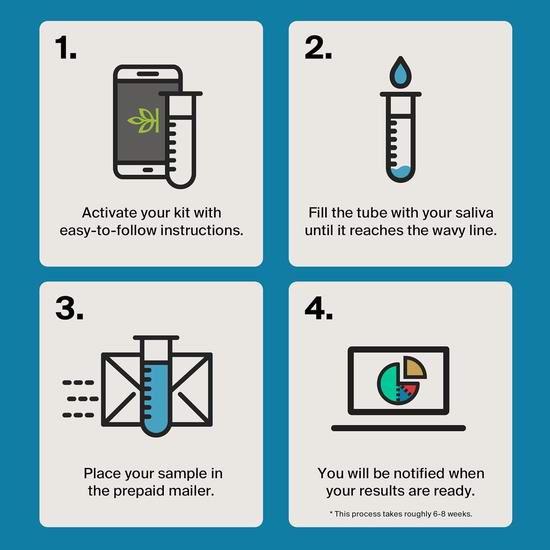 1.

Activate your kit with easy-to-follow instructions.

2.

Fill the tube with your saliva until it reaches the wavy line.

3.

Place your sample in the prepaid mailer.

4.

You will be notified when your results are ready.

* This process takes roughly 6-8 weeks.