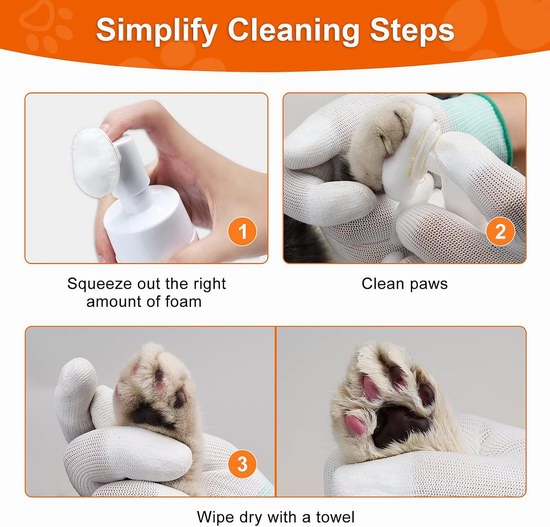 Simplify Cleaning Steps

1

Squeeze out the right amount of foam

2

Clean paws

3

Wipe dry with a towel