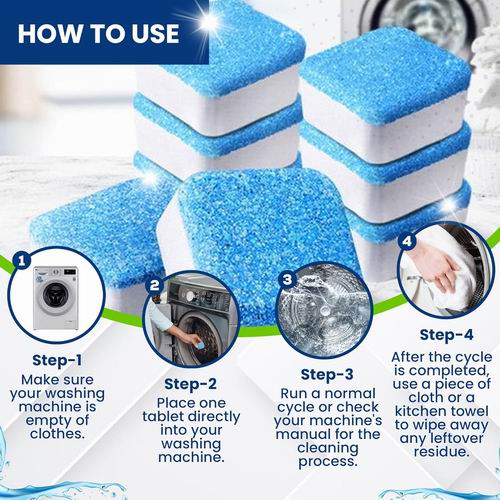 HOW TO USE

1

Step-1
Make sure your washing machine is empty of clothes.

2

Step-2
Place one tablet directly into your washing machine.

3

Step-3
Run a normal cycle or check your machine's manual for the cleaning process.

4

Step-4
After the cycle is completed, use a piece of cloth or a kitchen towel to wipe away any leftover residue.