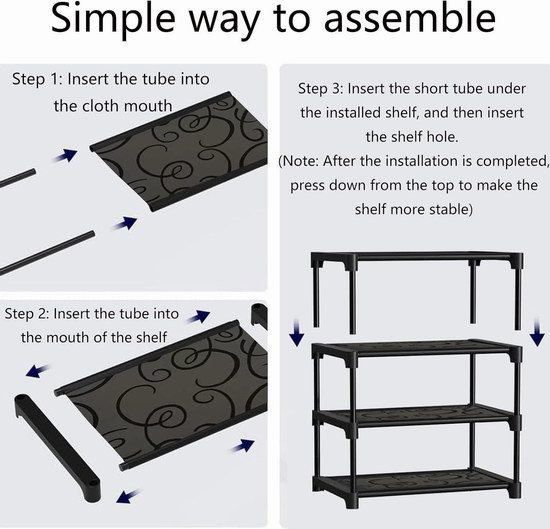 Simple way to assemble

Step 1: Insert the tube into the cloth mouth

Step 2: Insert the tube into the mouth of the shelf

Step 3: Insert the short tube under the installed shelf, and then insert the shelf hole.
(Note: After the installation is completed, press down from the top to make the shelf more stable)