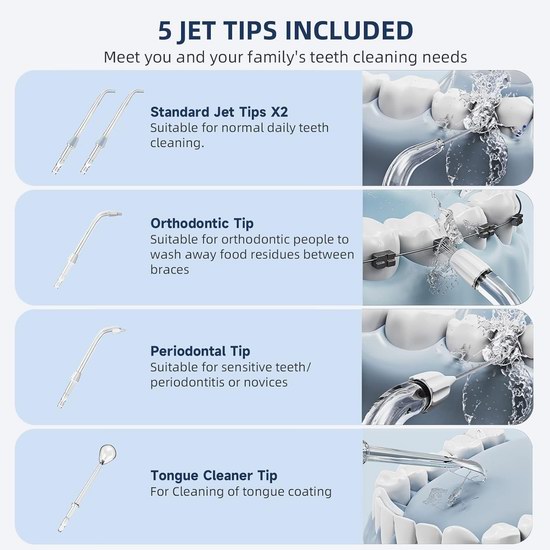 5 JET TIPS INCLUDED

Meet you and your family's teeth cleaning needs

Standard Jet Tips X2
Suitable for normal daily teeth cleaning.

Orthodontic Tip
Suitable for orthodontic people to wash away food residues between braces

Periodontal Tip
Suitable for sensitive teeth/ periodontitis or novices

Tongue Cleaner Tip
For Cleaning of tongue coating