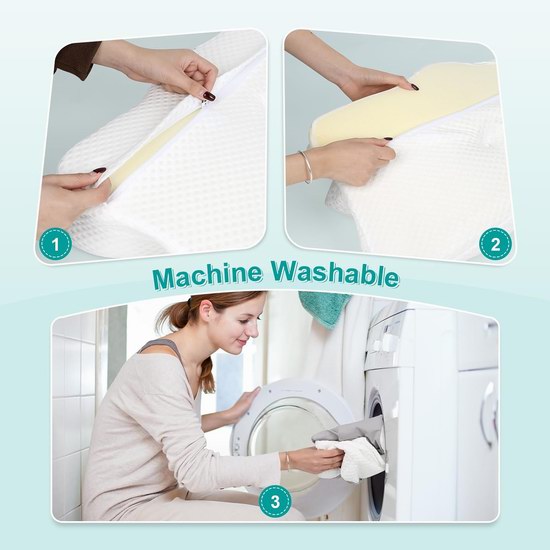 1

2

Machine Washable

3