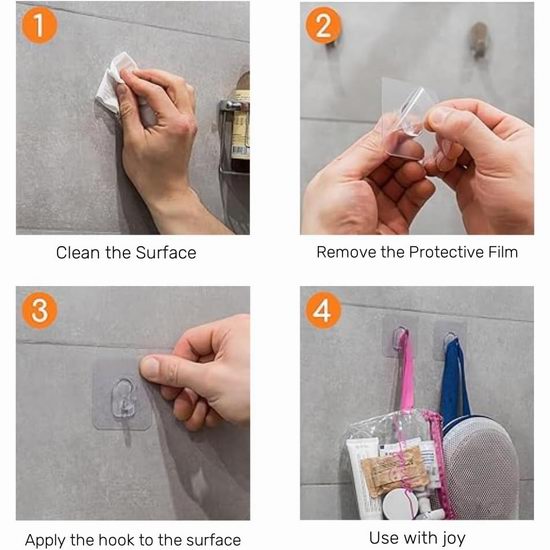 1

Clean the Surface

2

Remove the Protective Film

3

Apply the hook to the surface

4

Use with joy